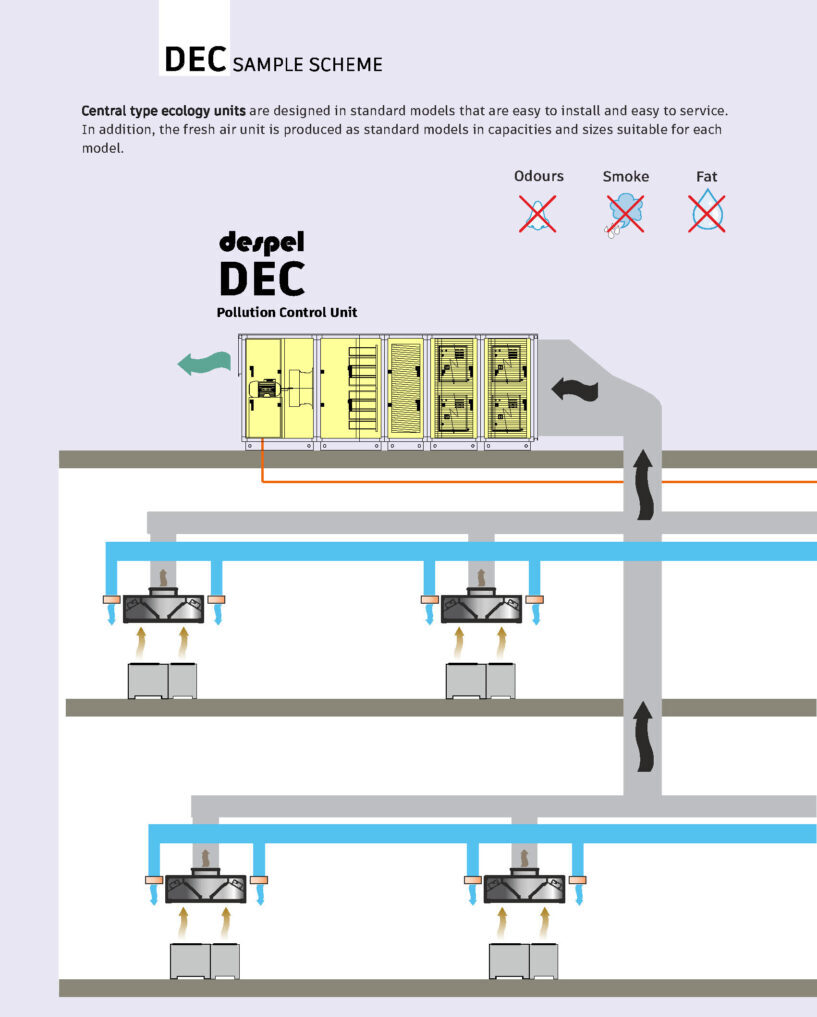 DEC SAMPLE SCHEME

Central type ecology units are designed in standard models that are easy to install and easy to service. In addition, the fresh air unit is produced as standard models in capacities and sizes suitable for each model.

Odours
Smoke
Fat

despel
DEC
Pollution Control Unit